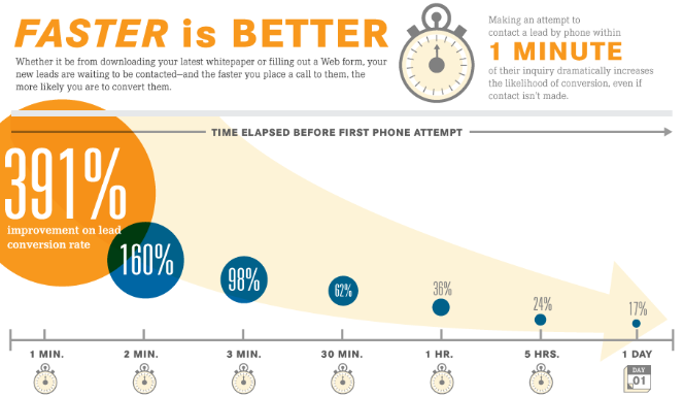 FASTER is BETTER

Whether it be from downloading your latest whitepaper or filling out a Web form, your new leads are waiting to be contacted—and the faster you place a call to them, the more likely you are to convert them.

Making an attempt to contact a lead by phone within

1 MINUTE

of their inquiry dramatically increases the likelihood of conversion, even if contact isn't made.

TIME ELAPSED BEFORE FIRST PHONE ATTEMPT

391%
improvement on lead conversion rate

160%

98%

62%

36%

24%

17%

1 MIN.

2 MIN.

3 MIN.

30 MIN.

1 HR.

5 HRS.

1 DAY

DAY
01